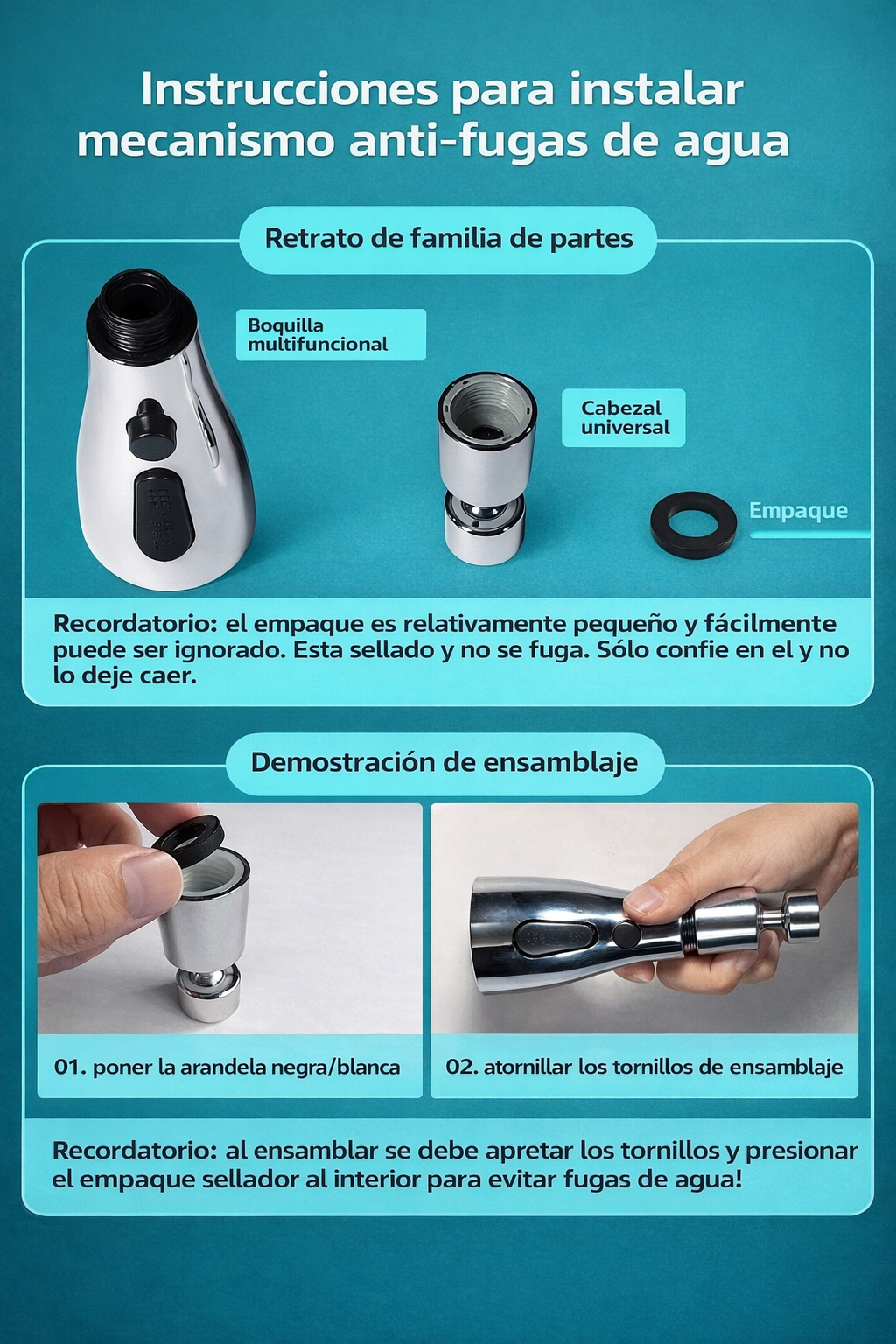 Instrucciones para instalar mecanismo anti-fugas de agua

Retrato de familia de partes

Boquilla multifuncional

Cabezal universal

Empaque

Recordatorio: el empaque es relativamente pequeño y fácilmente puede ser ignorado. Esta sellado y no se fuga. Sólo confie en el y no lo deje caer.

Demostración de ensamblaje

01. poner la arandela negra/blanca

02. atornillar los tornillos de ensamblaje

Recordatorio: al ensamblar se debe apretar los tornillos y presionar el empaque sellador al interior para evitar fugas de agua!